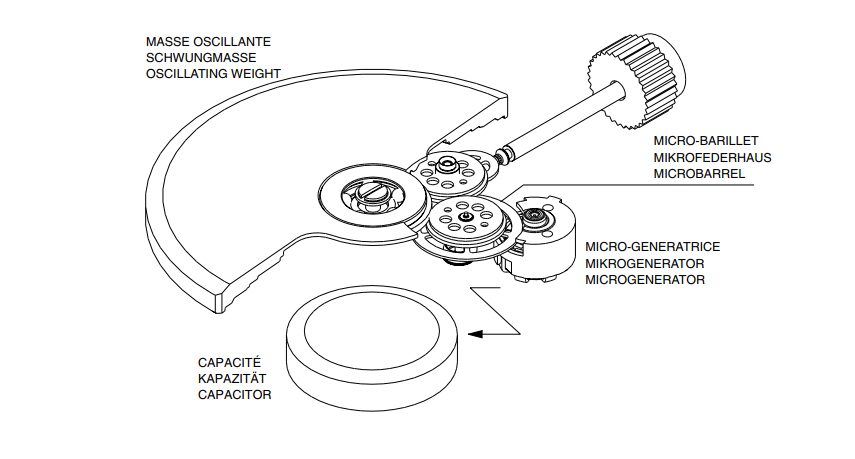 MASSE OSCILLANTE
SCHWUNGMASSE
OSCILLATING WEIGHT

MICRO-BARILLET
MIKROFEDERHAUS
MICROBARREL

MICRO-GENERATRICE
MIKROGENERATOR
MICROGENERATOR

CAPACITÉ
KAPAZITÄT
CAPACITOR